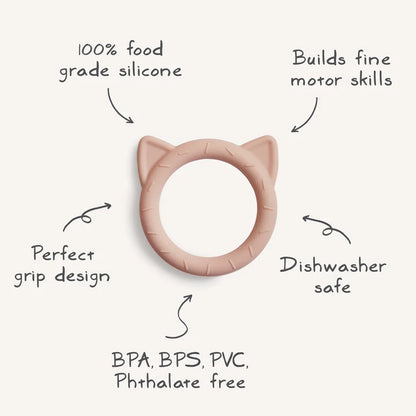 100% food grade silicone

Builds fine motor skills

Perfect grip design

Dishwasher safe

BPA, BPS, PVC, Phthalate free